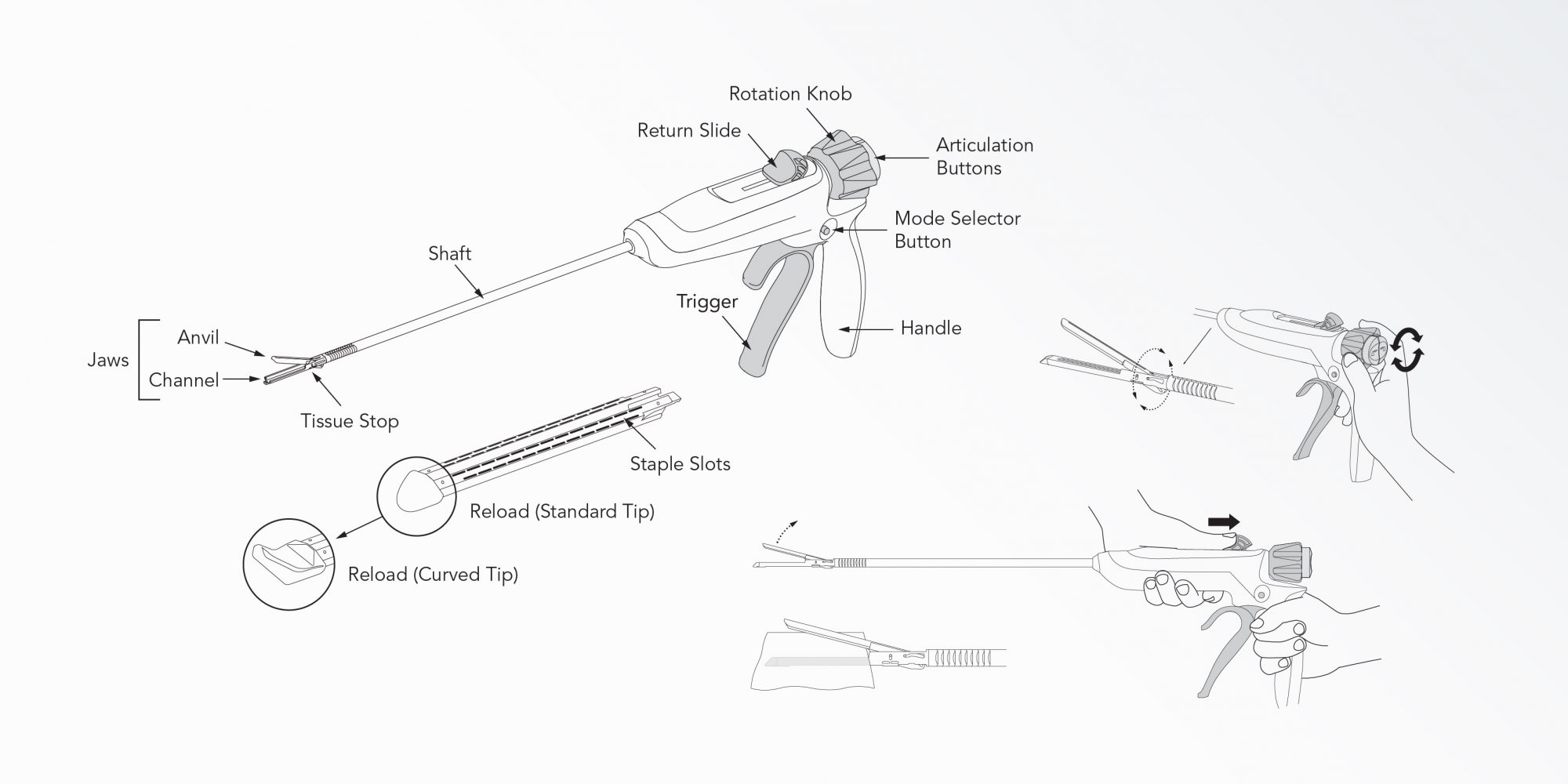 Rotation Knob

Return Slide

Articulation Buttons

Mode Selector Button

Shaft

Trigger

Handle

Jaws

Anvil

Channel

Tissue Stop

Staple Slots

Reload (Standard Tip)

Reload (Curved Tip)